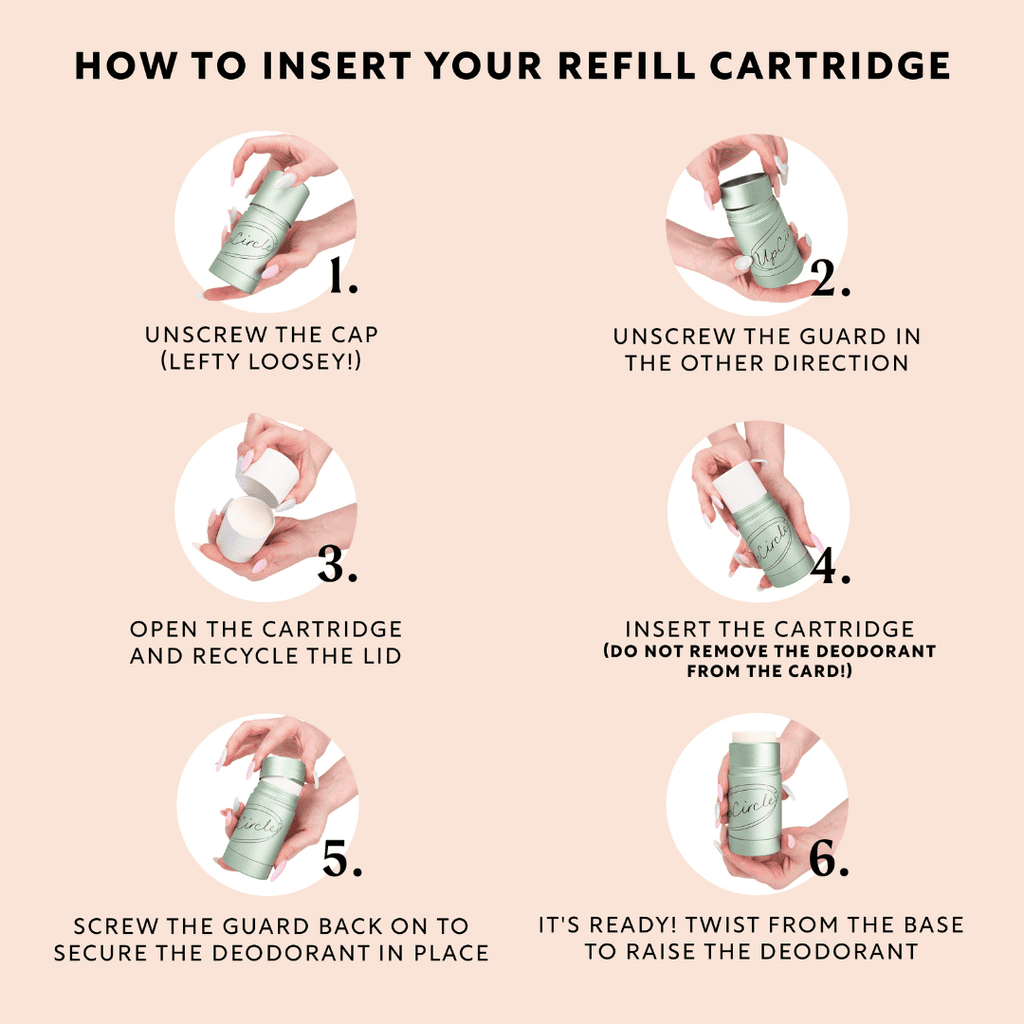 HOW TO INSERT YOUR REFILL CARTRIDGE

Circle

1.

UNSCREW THE CAP (LEFTY LOOSEY!)

UpCi

2.

UNSCREW THE GUARD IN THE OTHER DIRECTION

3.

OPEN THE CARTRIDGE AND RECYCLE THE LID

Circle

4.

INSERT THE CARTRIDGE
(DO NOT REMOVE THE DEODORANT FROM THE CARD!)

Circle

5.

SCREW THE GUARD BACK ON TO SECURE THE DEODORANT IN PLACE

Circle

6.

IT'S READY! TWIST FROM THE BASE TO RAISE THE DEODORANT