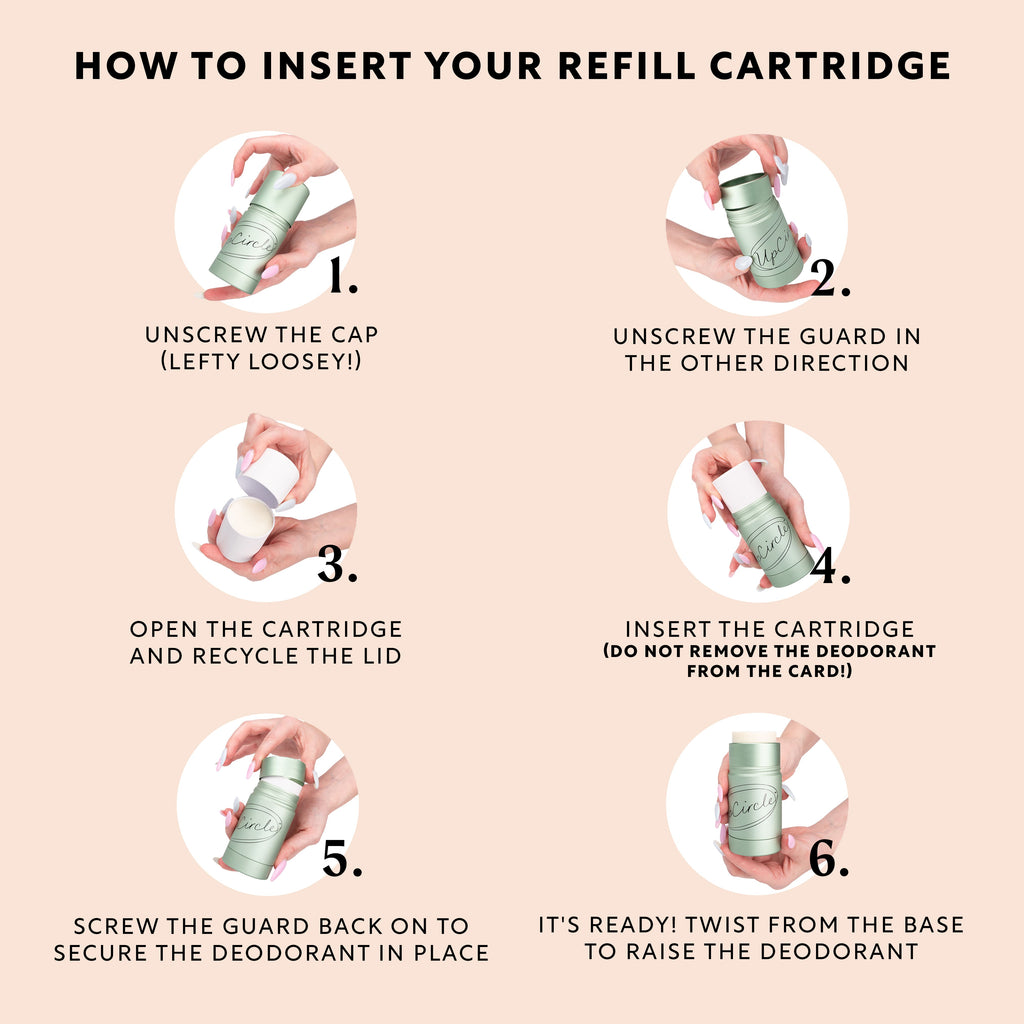 HOW TO INSERT YOUR REFILL CARTRIDGE

Circle

1.

UNSCREW THE CAP (LEFTY LOOSEY!)

UpCi

2.

UNSCREW THE GUARD IN THE OTHER DIRECTION

3.

OPEN THE CARTRIDGE AND RECYCLE THE LID

Circle

4.

INSERT THE CARTRIDGE
(DO NOT REMOVE THE DEODORANT FROM THE CARD!)

Circle

5.

SCREW THE GUARD BACK ON TO SECURE THE DEODORANT IN PLACE

Circle

6.

IT'S READY! TWIST FROM THE BASE TO RAISE THE DEODORANT